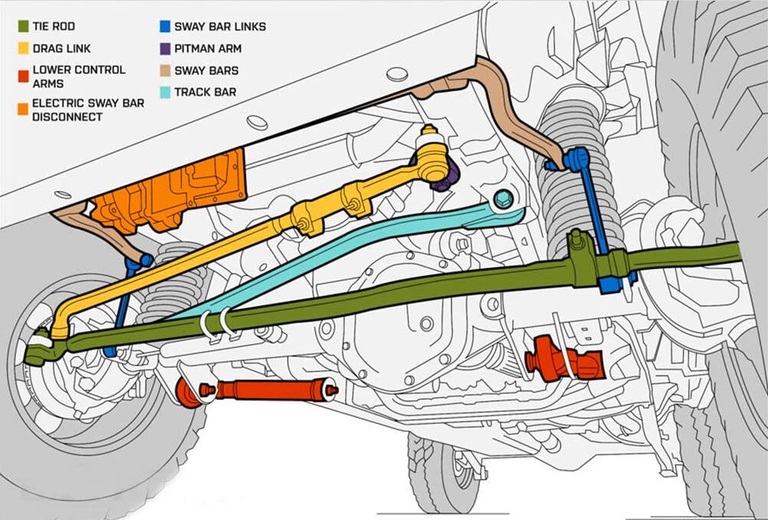 TIE ROD
DRAG LINK
LOWER CONTROL ARMS
ELECTRIC SWAY BAR DISCONNECT
SWAY BAR LINKS
PITMAN ARM
SWAY BARS
TRACK BAR